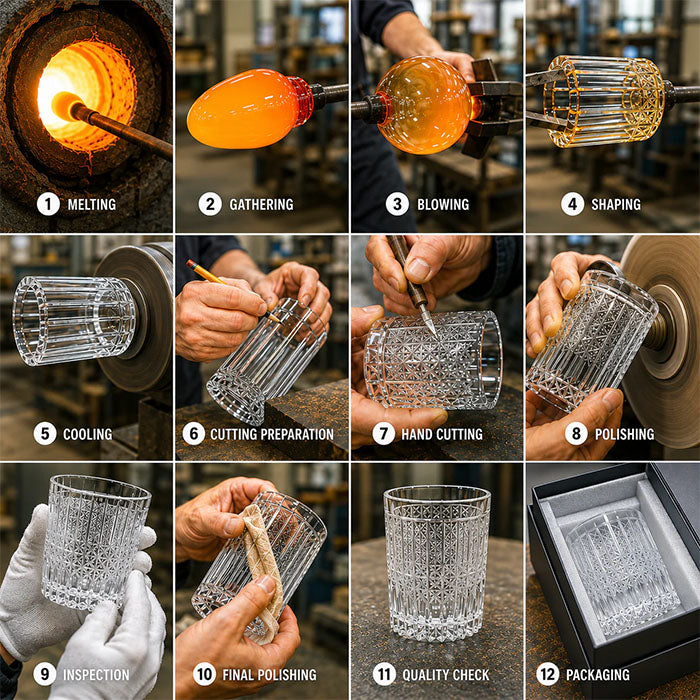 1 MELTING

2 GATHERING

3 BLOWING

4 SHAPING

5 COOLING

6 CUTTING PREPARATION

7 HAND CUTTING

8 POLISHING

9 INSPECTION

10 FINAL POLISHING

11 QUALITY CHECK

12 PACKAGING